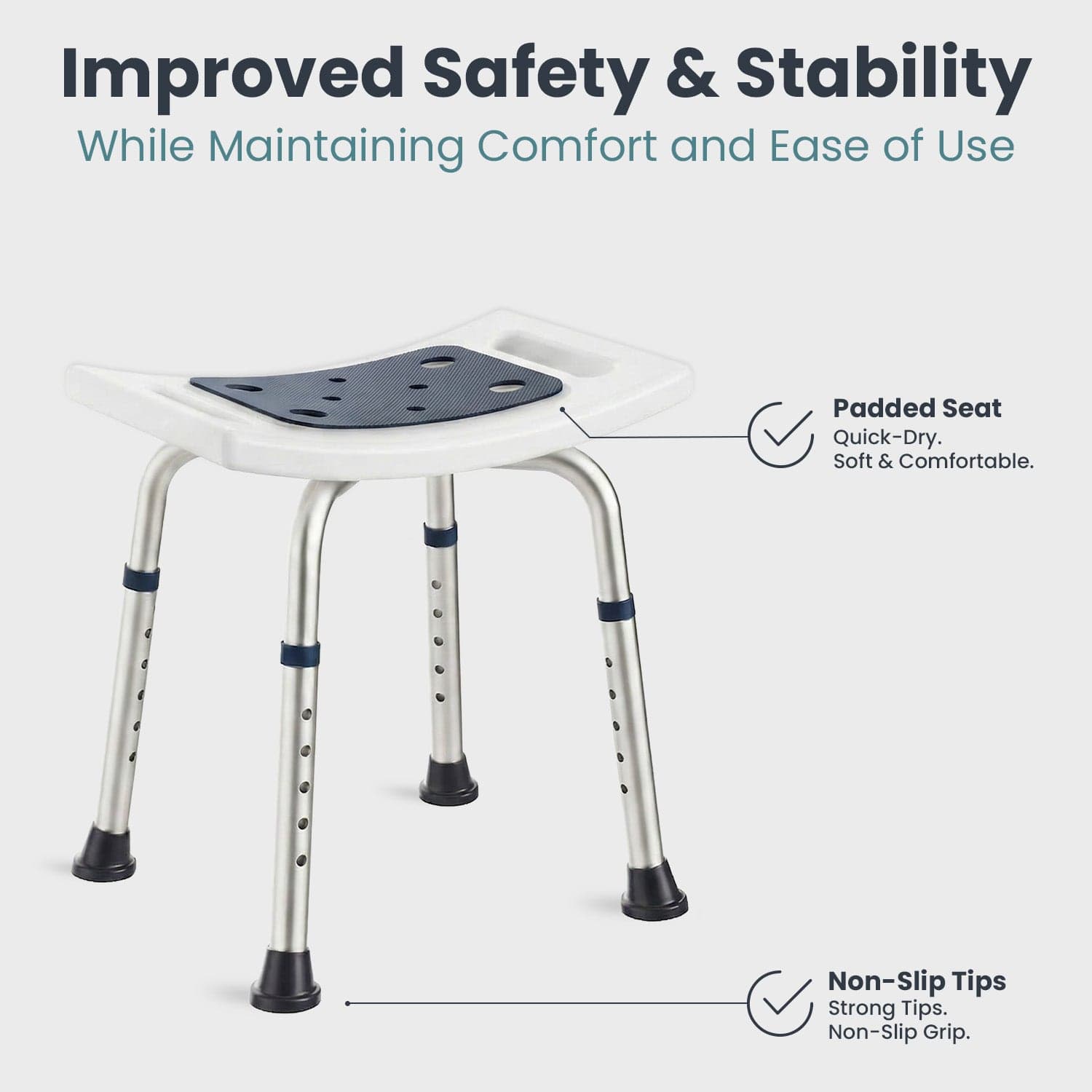 Improved Safety & Stability
While Maintaining Comfort and Ease of Use

Padded Seat
Quick-Dry.
Soft & Comfortable.

Non-Slip Tips
Strong Tips.
Non-Slip Grip.